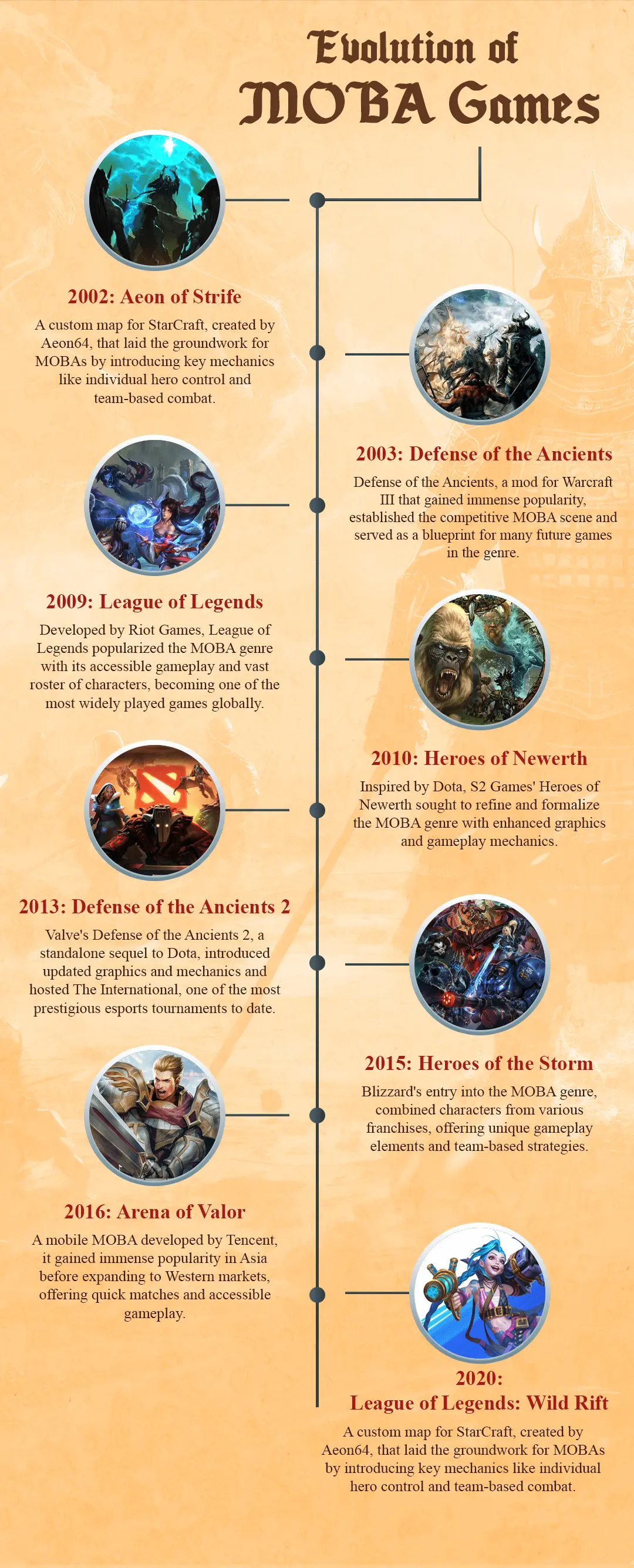 Evolution of
MOBA Games

2002: Aeon of Strife

A custom map for StarCraft, created by Aeon64, that laid the groundwork for MOBAs by introducing key mechanics like individual hero control and team-based combat.

2003: Defense of the Ancients

Defense of the Ancients, a mod for Warcraft III that gained immense popularity, established the competitive MOBA scene and served as a blueprint for many future games in the genre.

2009: League of Legends

Developed by Riot Games, League of Legends popularized the MOBA genre with its accessible gameplay and vast roster of characters, becoming one of the most widely played games globally.

2010: Heroes of Newerth

Inspired by Dota, S2 Games' Heroes of Newerth sought to refine and formalize the MOBA genre with enhanced graphics and gameplay mechanics.

2013: Defense of the Ancients 2

Valve's Defense of the Ancients 2, a standalone sequel to Dota, introduced updated graphics and mechanics and hosted The International, one of the most prestigious esports tournaments to date.

2015: Heroes of the Storm

Blizzard's entry into the MOBA genre, combined characters from various franchises, offering unique gameplay elements and team-based strategies.

2016: Arena of Valor

A mobile MOBA developed by Tencent, it gained immense popularity in Asia before expanding to Western markets, offering quick matches and accessible gameplay.

2020:
League of Legends: Wild Rift

A custom map for StarCraft, created by Aeon64, that laid the groundwork for MOBAs by introducing key mechanics like individual hero control and team-based combat.